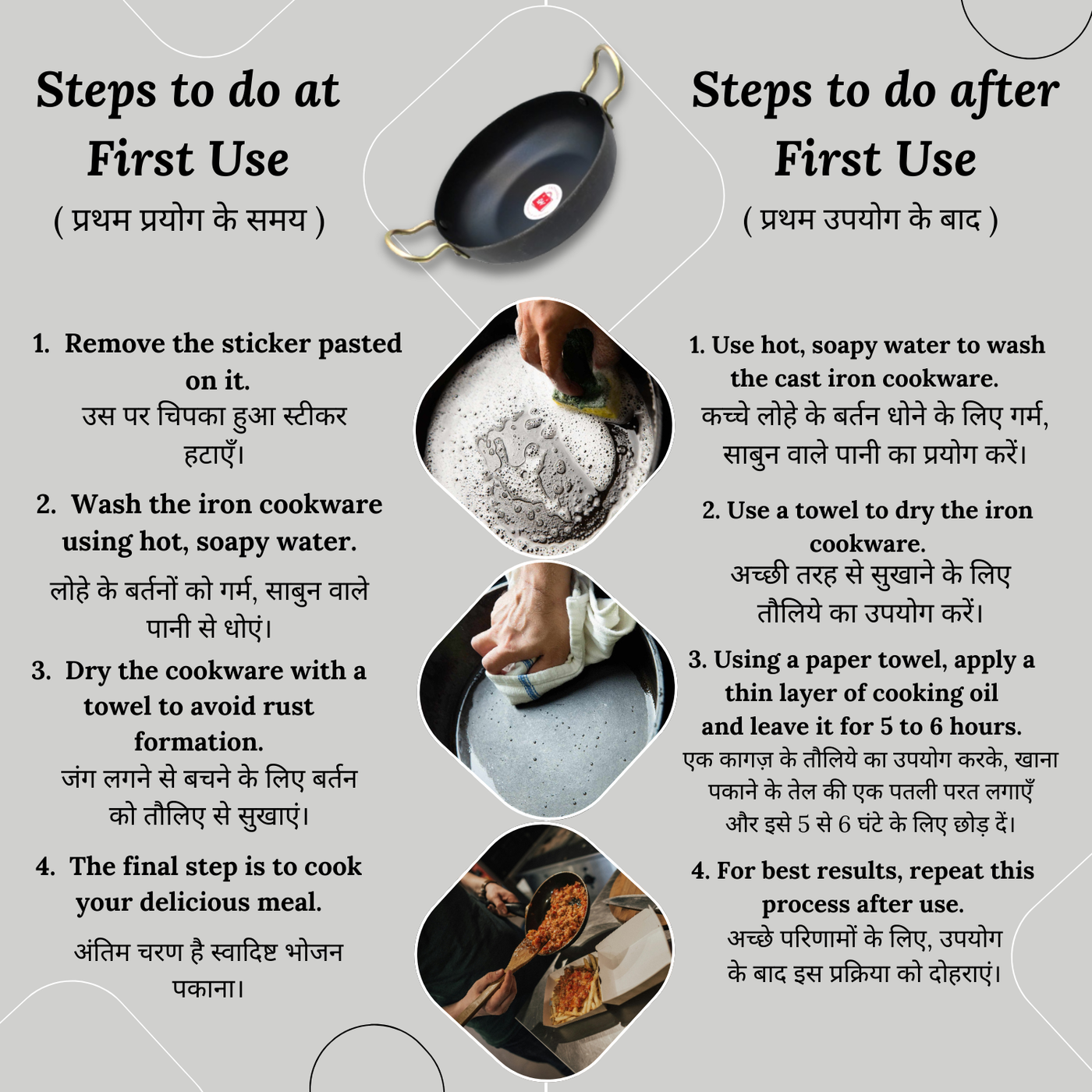 Steps to do at First Use

( प्रथम प्रयोग के समय )

1. Remove the sticker pasted on it.
उस पर चिपका हुआ स्टीकर हटाएँ।

2. Wash the iron cookware using hot, soapy water.
लोहे के बर्तनों को गर्म, साबुन वाले पानी से धोएं।

3. Dry the cookware with a towel to avoid rust formation.
जंग लगने से बचने के लिए बर्तन को तौलिए से सुखाएं।

4. The final step is to cook your delicious meal.
अंतिम चरण है स्वादिष्ट भोजन पकाना।

Steps to do after First Use

( प्रथम उपयोग के बाद )

1. Use hot, soapy water to wash the cast iron cookware.
कच्चे लोहे के बर्तन धोने के लिए गर्म, साबुन वाले पानी का प्रयोग करें।

2. Use a towel to dry the iron cookware.
अच्छी तरह से सुखाने के लिए तौलिये का उपयोग करें।

3. Using a paper towel, apply a thin layer of cooking oil and leave it for 5 to 6 hours.
एक कागज़ के तौलिये का उपयोग करके, खाना पकाने के तेल की एक पतली परत लगाएँ और इसे 5 से 6 घंटे के लिए छोड़ दें।

4. For best results, repeat this process after use.
अच्छे परिणामों के लिए, उपयोग के बाद इस प्रक्रिया को दोहराएं।