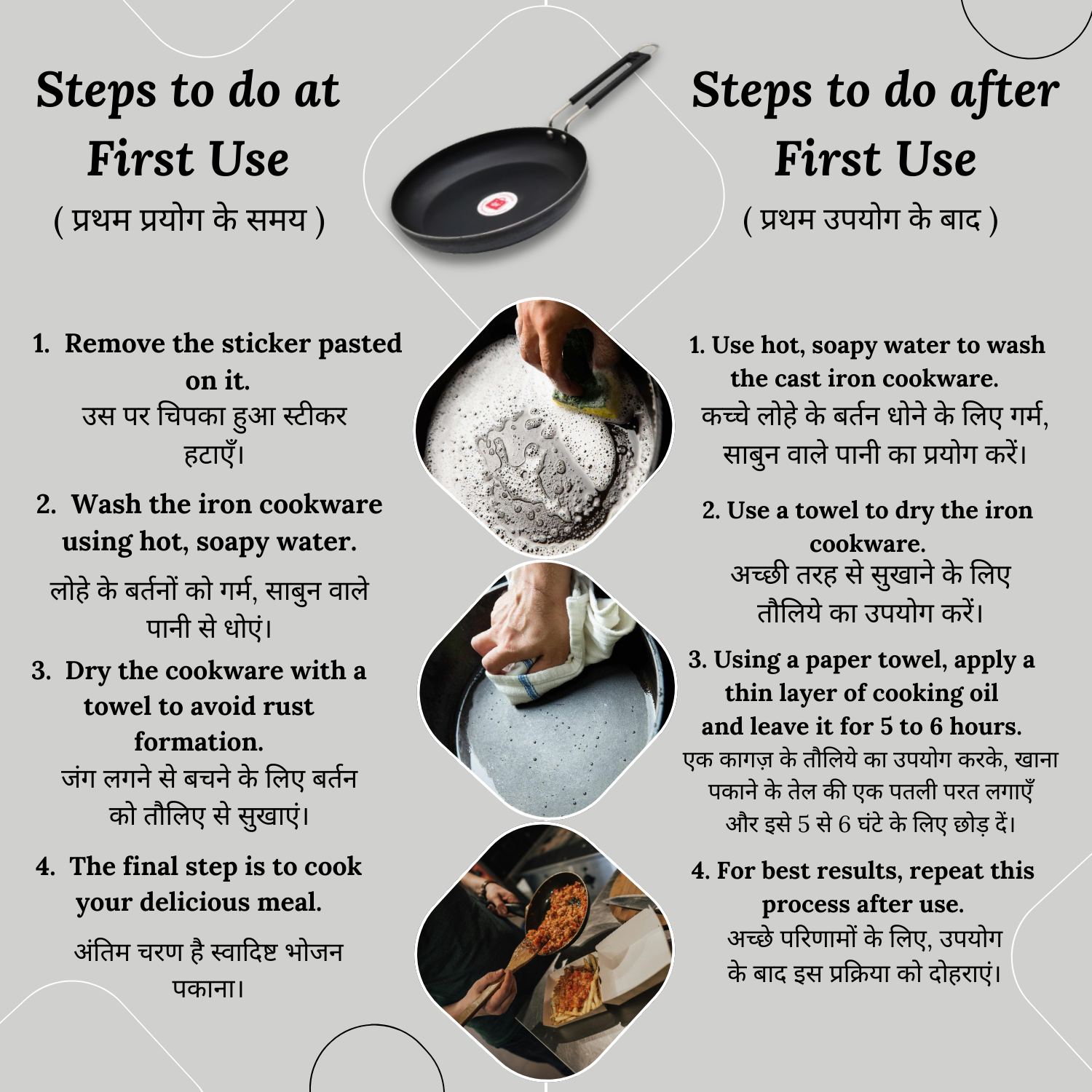 Steps to do at First Use
( प्रथम प्रयोग के समय )

1. Remove the sticker pasted on it.
उस पर चिपका हुआ स्टीकर हटाएँ।

2. Wash the iron cookware using hot, soapy water.
लोहे के बर्तनों को गर्म, साबुन वाले पानी से धोएं।

3. Dry the cookware with a towel to avoid rust formation.
जंग लगने से बचने के लिए बर्तन को तौलिए से सुखाएं।

4. The final step is to cook your delicious meal.
अंतिम चरण है स्वादिष्ट भोजन पकाना।

Steps to do after First Use
( प्रथम उपयोग के बाद )

1. Use hot, soapy water to wash the cast iron cookware.
कच्चे लोहे के बर्तन धोने के लिए गर्म, साबुन वाले पानी का प्रयोग करें।

2. Use a towel to dry the iron cookware.
अच्छी तरह से सुखाने के लिए तौलिये का उपयोग करें।

3. Using a paper towel, apply a thin layer of cooking oil and leave it for 5 to 6 hours.
एक कागज़ के तौलिये का उपयोग करके, खाना पकाने के तेल की एक पतली परत लगाएँ और इसे 5 से 6 घंटे के लिए छोड़ दें।

4. For best results, repeat this process after use.
अच्छे परिणामों के लिए, उपयोग के बाद इस प्रक्रिया को दोहराएं।