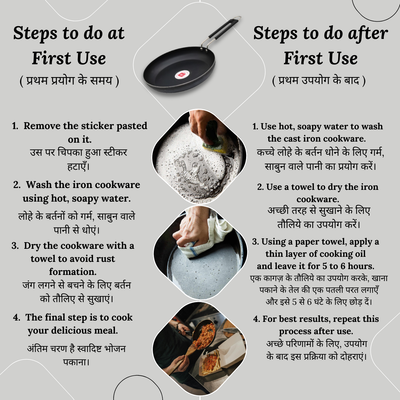 Steps to do at First Use
( प्रथम प्रयोग के समय )

1. Remove the sticker pasted on it.
उस पर चिपका हुआ स्टीकर हटाएँ।

2. Wash the iron cookware using hot, soapy water.
लोहे के बर्तनों को गर्म, साबुन वाले पानी से धोएं।

3. Dry the cookware with a towel to avoid rust formation.
जंग लगने से बचने के लिए बर्तन को तौलिए से सुखाएं।

4. The final step is to cook your delicious meal.
अंतिम चरण है स्वादिष्ट भोजन पकाना।

Steps to do after First Use
( प्रथम उपयोग के बाद )

1. Use hot, soapy water to wash the cast iron cookware.
कच्चे लोहे के बर्तन धोने के लिए गर्म, साबुन वाले पानी का प्रयोग करें।

2. Use a towel to dry the iron cookware.
अच्छी तरह से सुखाने के लिए तौलिये का उपयोग करें।

3. Using a paper towel, apply a thin layer of cooking oil and leave it for 5 to 6 hours.
एक कागज़ के तौलिये का उपयोग करके, खाना पकाने के तेल की एक पतली परत लगाएँ और इसे 5 से 6 घंटे के लिए छोड़ दें।

4. For best results, repeat this process after use.
अच्छे परिणामों के लिए, उपयोग के बाद इस प्रक्रिया को दोहराएं।